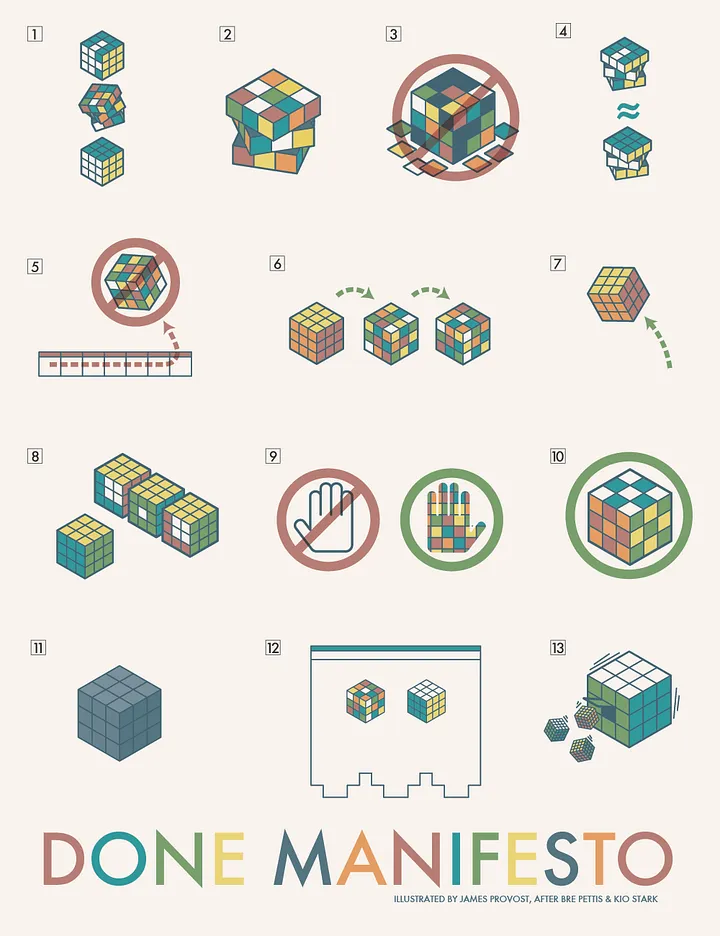 1

2

3

4

≈

5

6

7

8

9

10

11

12

13

DONE MANIFESTO

ILLUSTRATED BY JAMES PROVOST, AFTER BRE PETTIS & KIO STARK